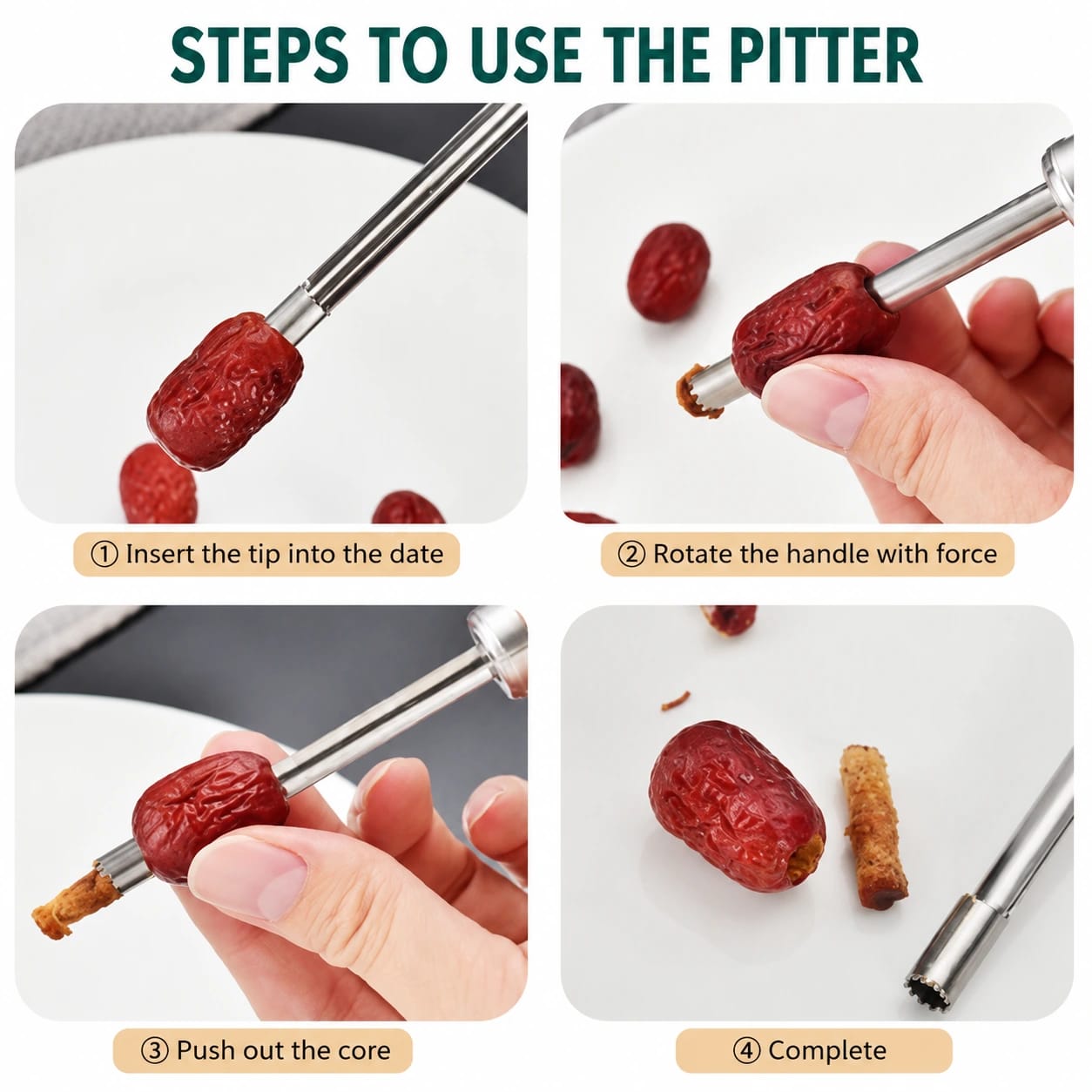 STEPS TO USE THE PITTER

① Insert the tip into the date

② Rotate the handle with force

③ Push out the core

④ Complete